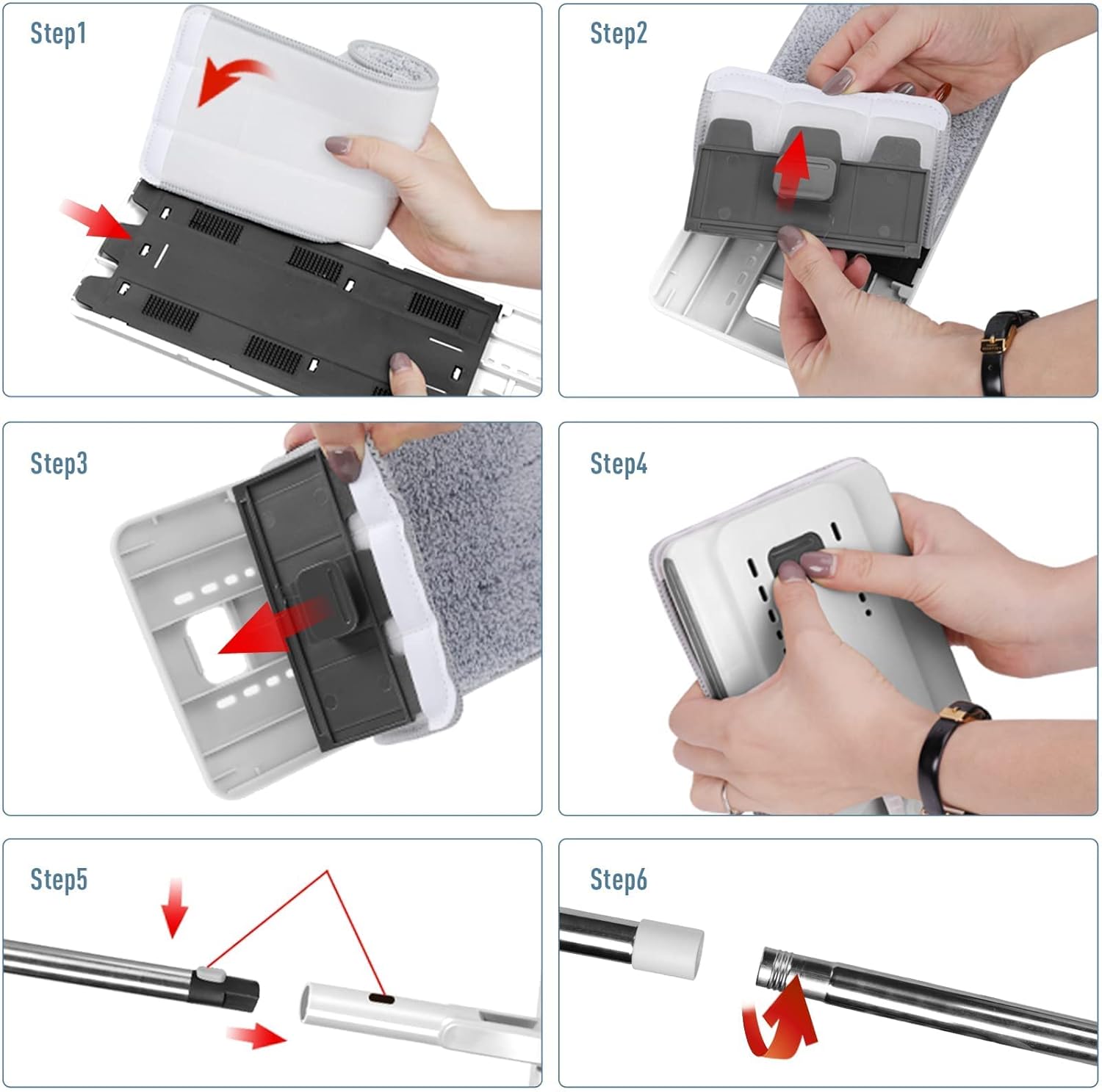 Step1

Step2

Step3

Step4

Step5

Step6