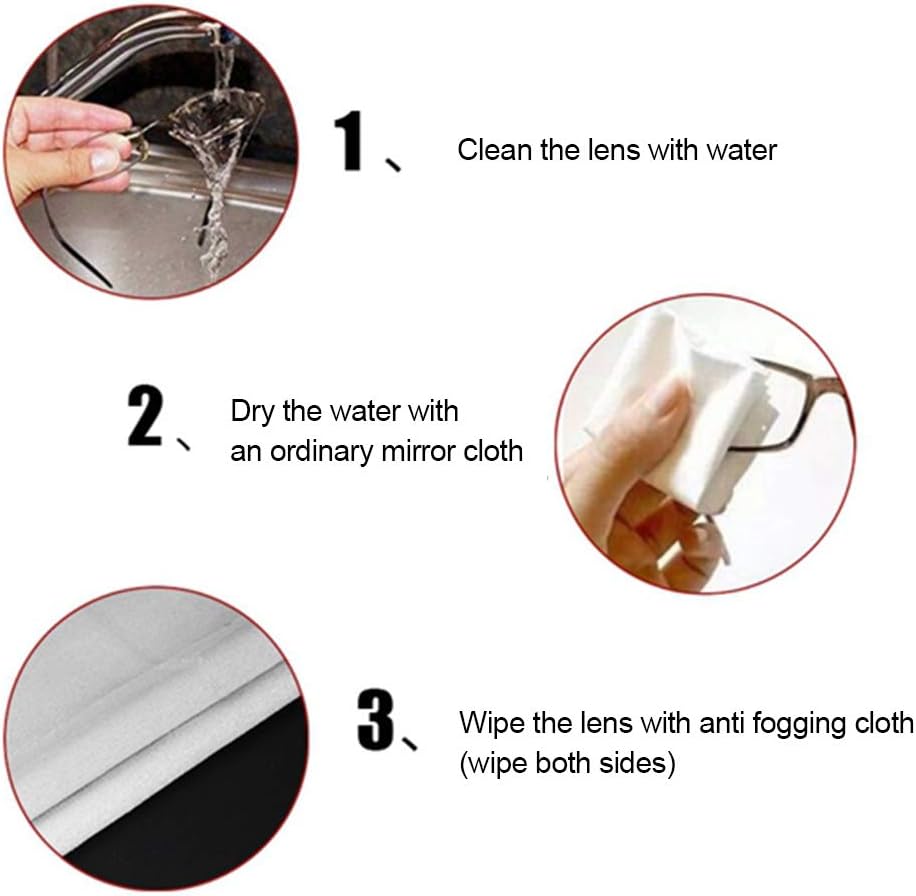 1、 Clean the lens with water

2、 Dry the water with an ordinary mirror cloth

3、 Wipe the lens with anti fogging cloth (wipe both sides)