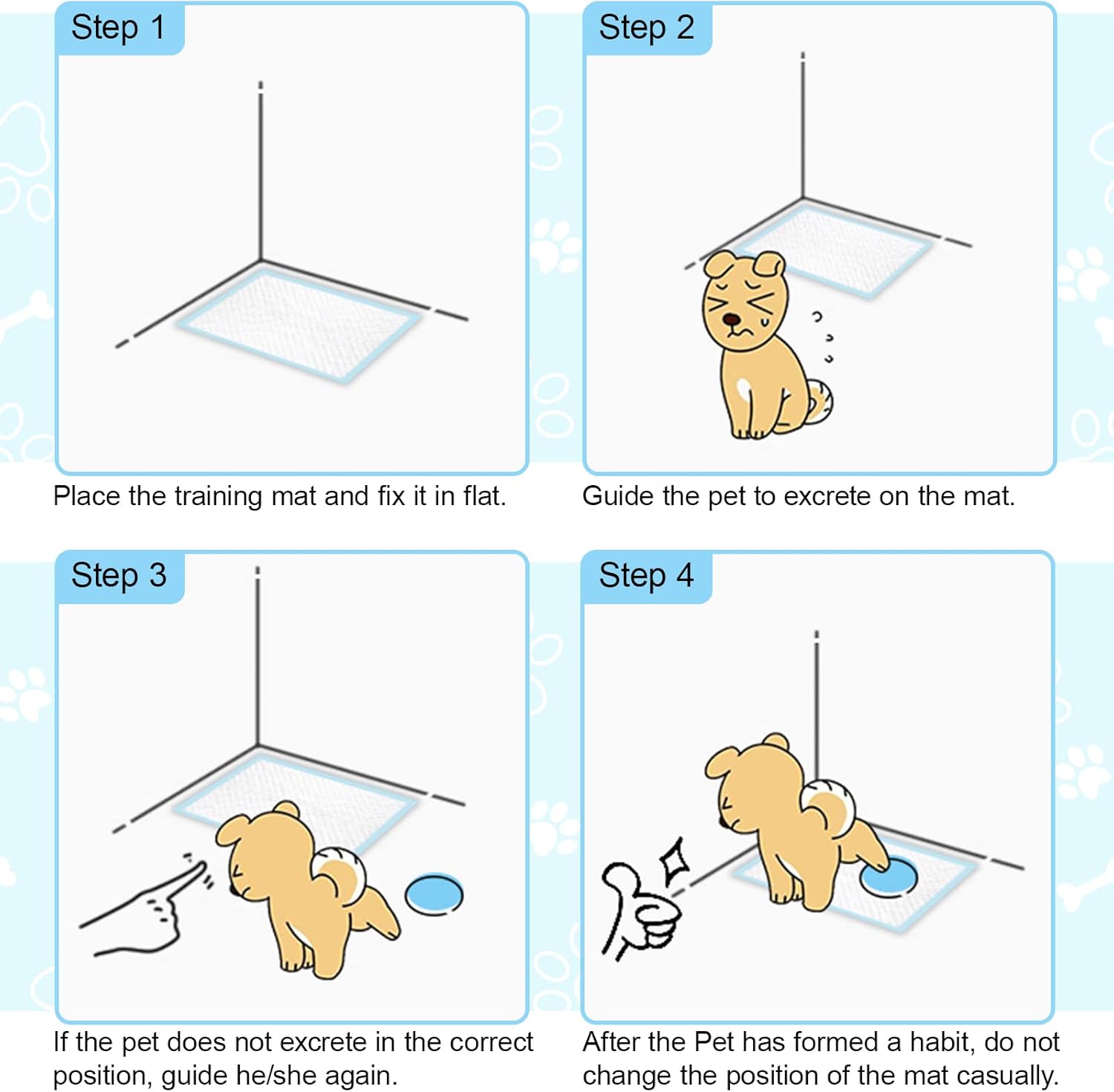 Step 1

Place the training mat and fix it in flat.

Step 2

Guide the pet to excrete on the mat.

Step 3

If the pet does not excrete in the correct position, guide he/she again.

Step 4

After the Pet has formed a habit, do not change the position of the mat casually.