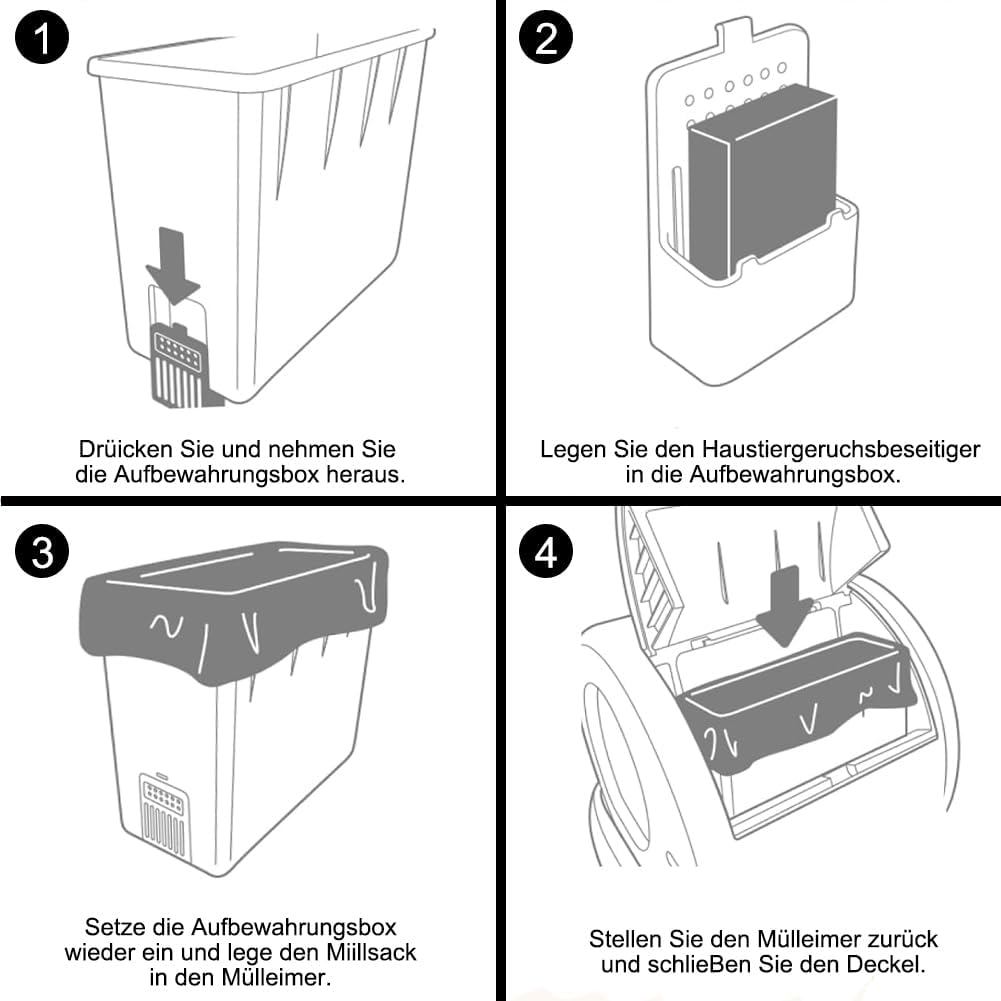 1

Drüicken Sie und nehmen Sie die Aufbewahrungsbox heraus.

2

Legen Sie den Haustiergeruchsbeseitiger in die Aufbewahrungsbox.

3

Setze die Aufbewahrungsbox wieder ein und lege den Miillsack in den Mülleimer.

4

Stellen Sie den Mülleimer zurück und schlieBen Sie den Deckel.