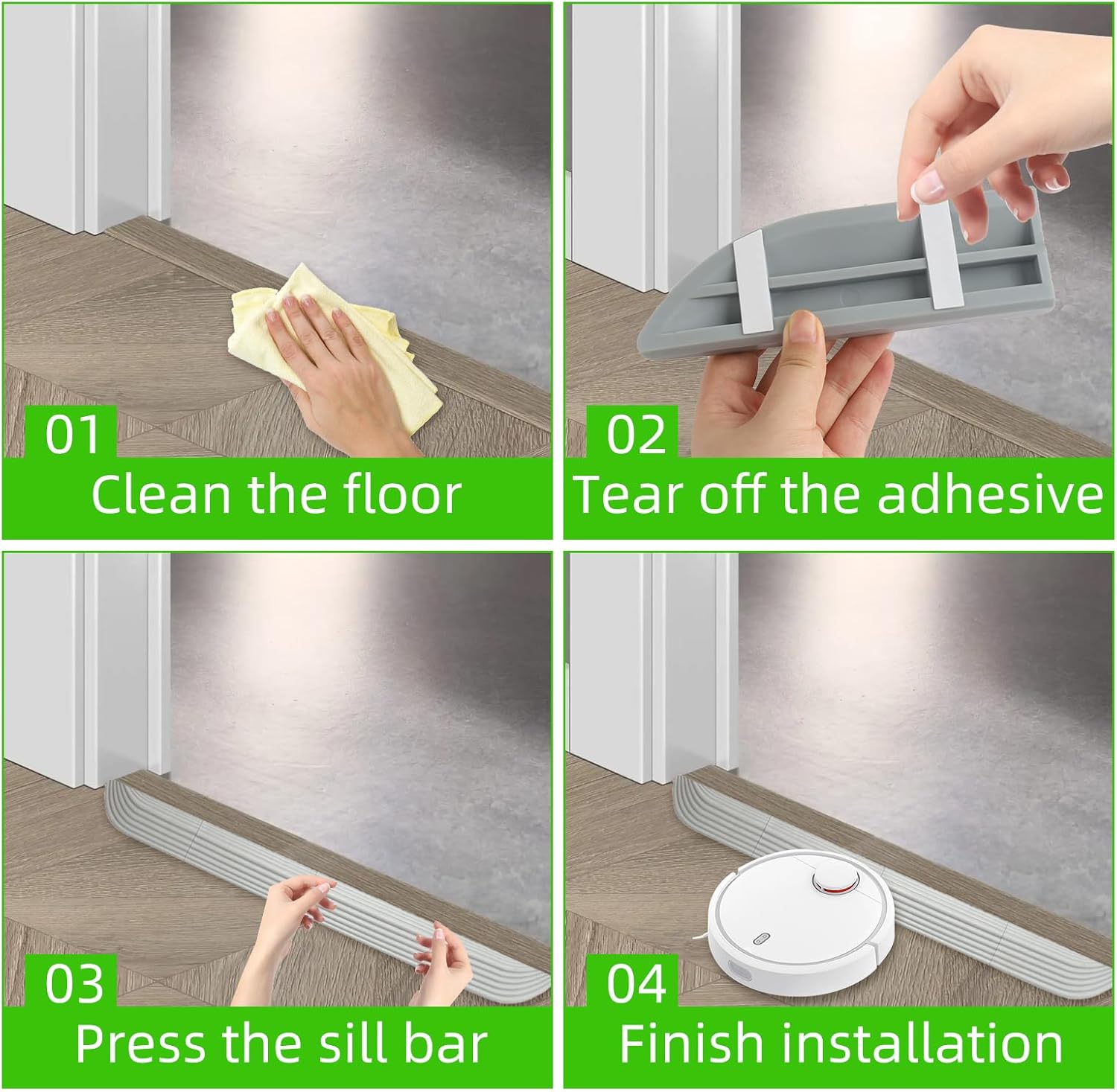 01
Clean the floor

02
Tear off the adhesive

03
Press the sill bar

04
Finish installation