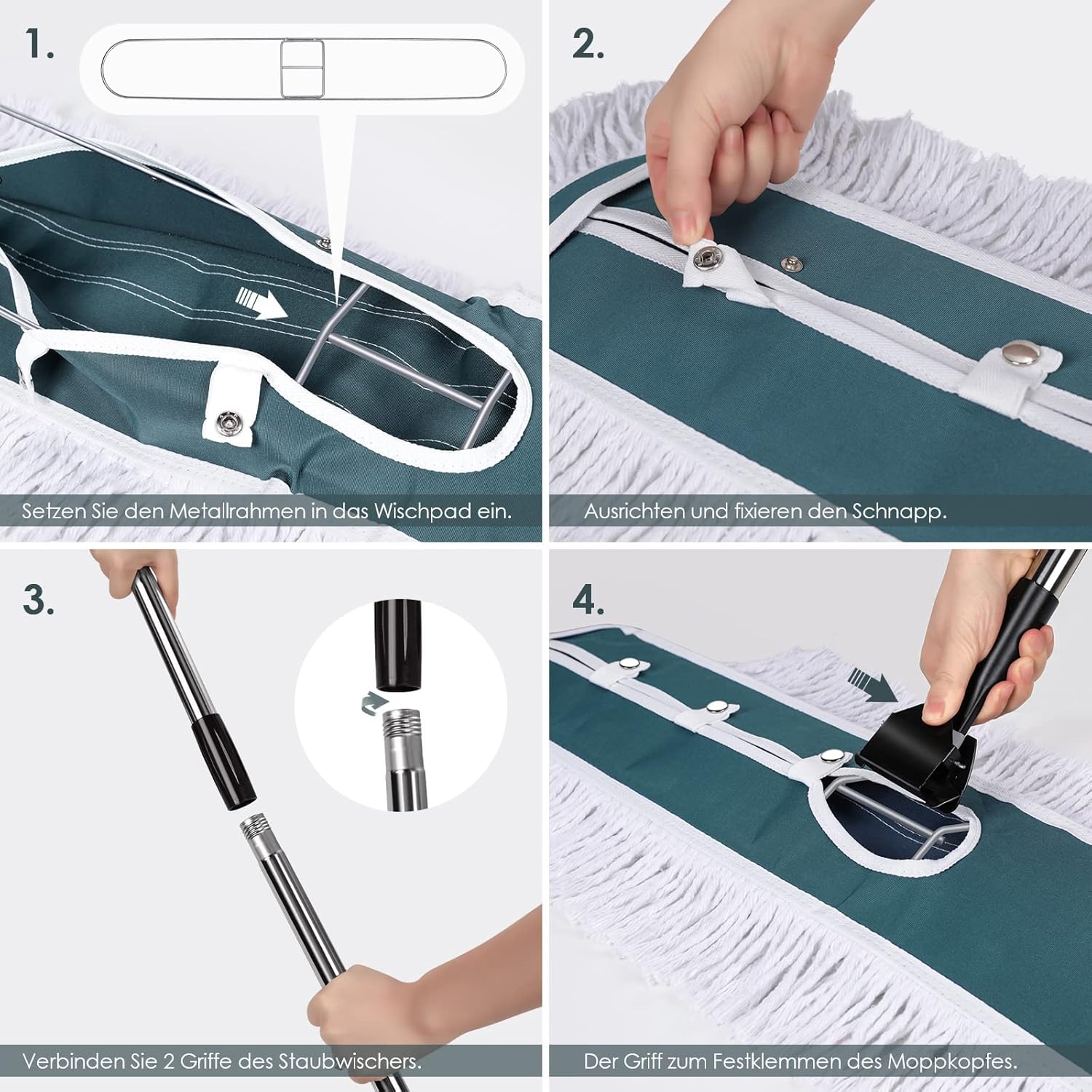 1.

Setzen Sie den Metallrahmen in das Wischpad ein.

2.

Ausrichten und fixieren den Schnapp.

3.

Verbinden Sie 2 Griffe des Staubwischers.

4.

Der Griff zum Festklemmen des Moppkopfes.