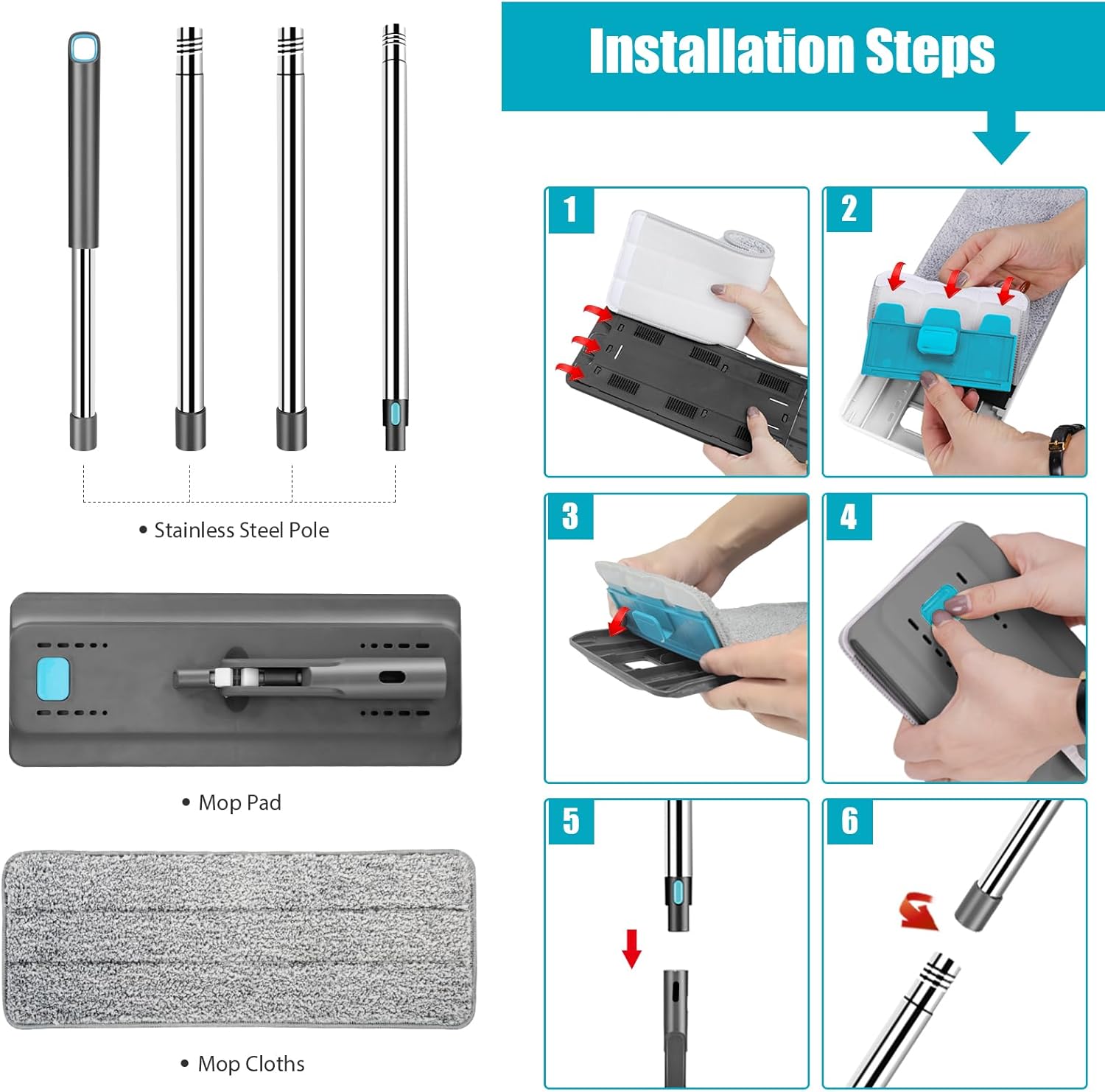 • Stainless Steel Pole

• Mop Pad

• Mop Cloths

Installation Steps

1

2

3

4

5

6