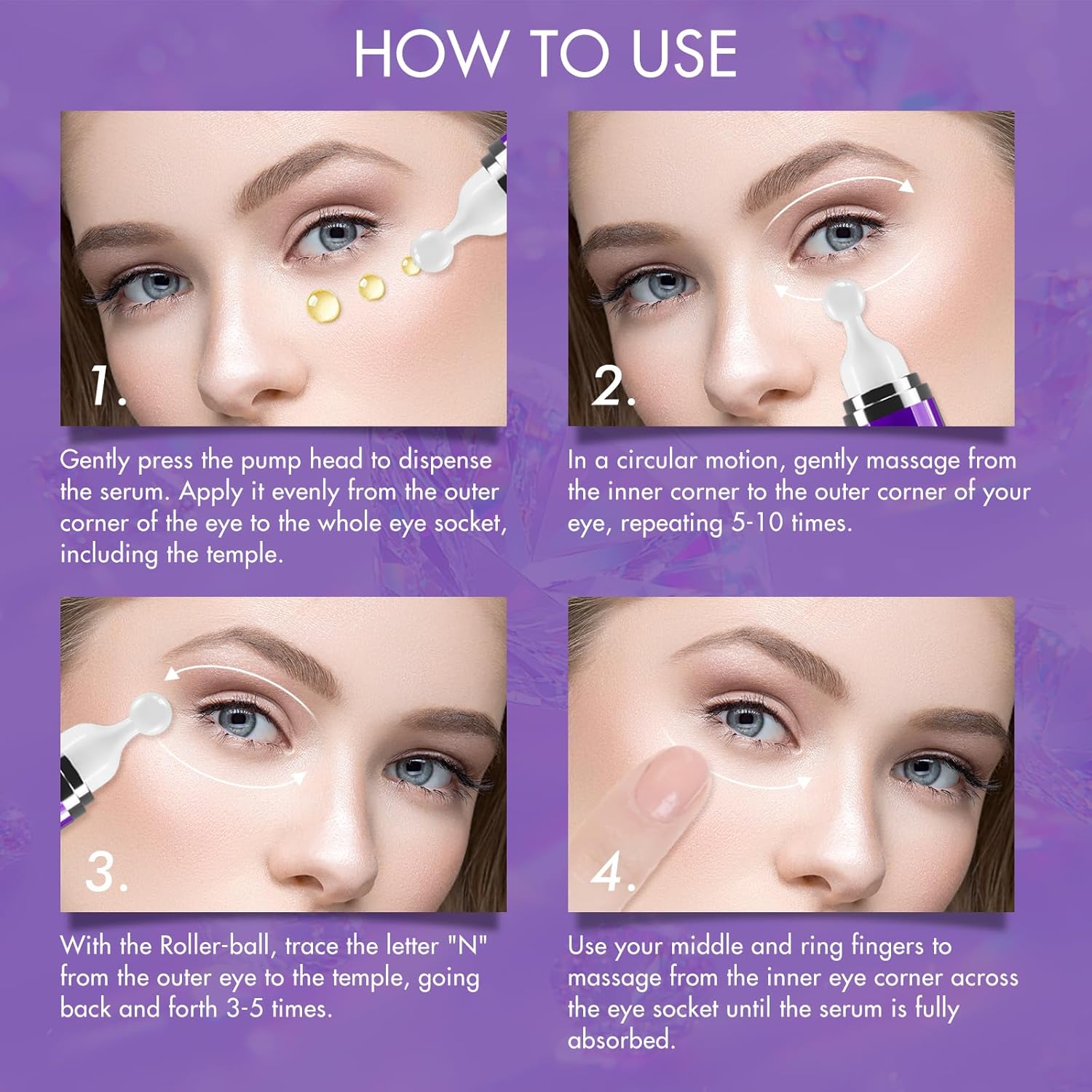 HOW TO USE

1.

Gently press the pump head to dispense the serum. Apply it evenly from the outer corner of the eye to the whole eye socket, including the temple.

2.

In a circular motion, gently massage from the inner corner to the outer corner of your eye, repeating 5-10 times.

3.

With the Roller-ball, trace the letter "N" from the outer eye to the temple, going back and forth 3-5 times.

4.

Use your middle and ring fingers to massage from the inner eye corner across the eye socket until the serum is fully absorbed.