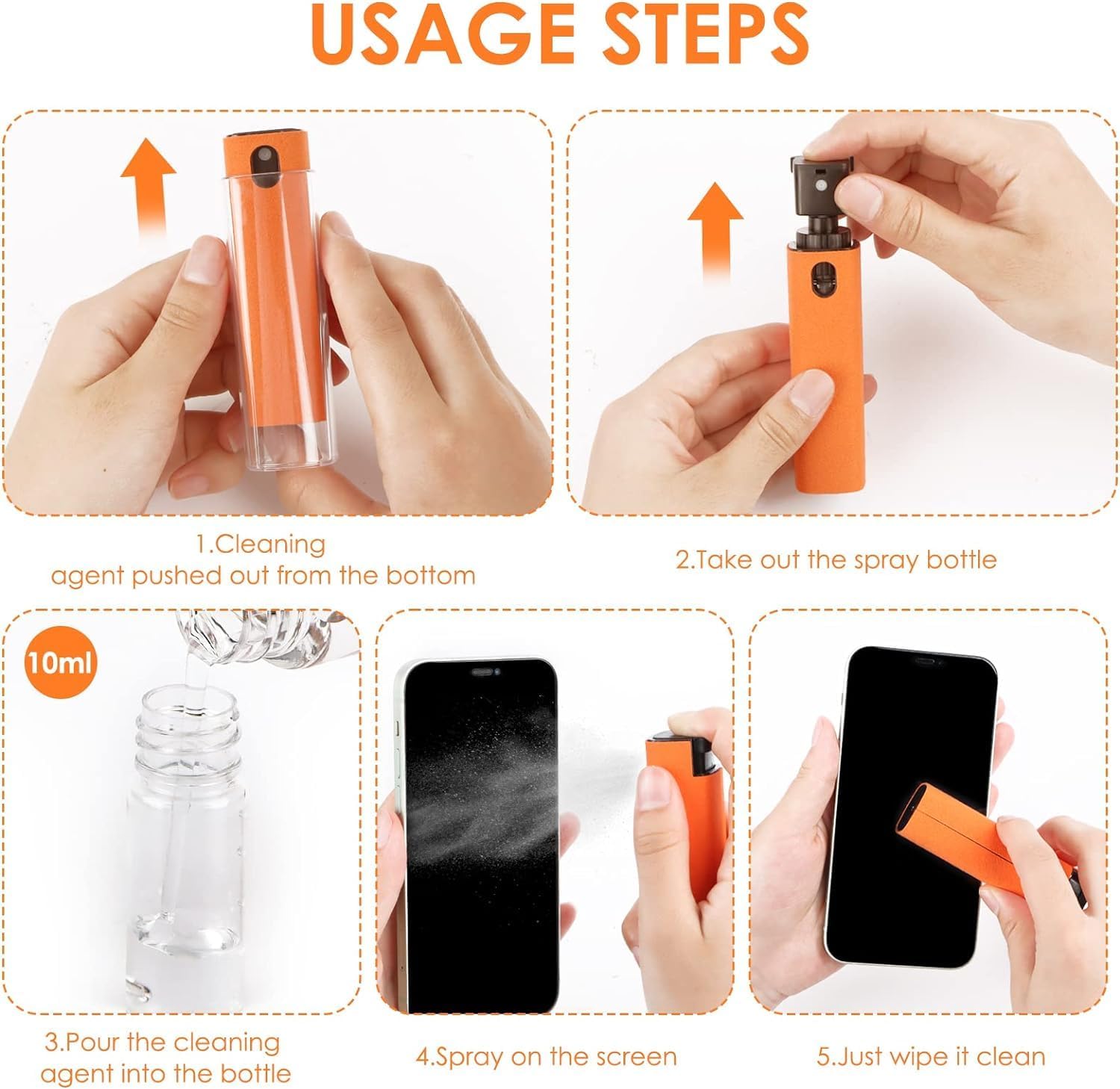 USAGE STEPS

1.Cleaning agent pushed out from the bottom

2.Take out the spray bottle

10ml

3.Pour the cleaning agent into the bottle

4.Spray on the screen

5.Just wipe it clean