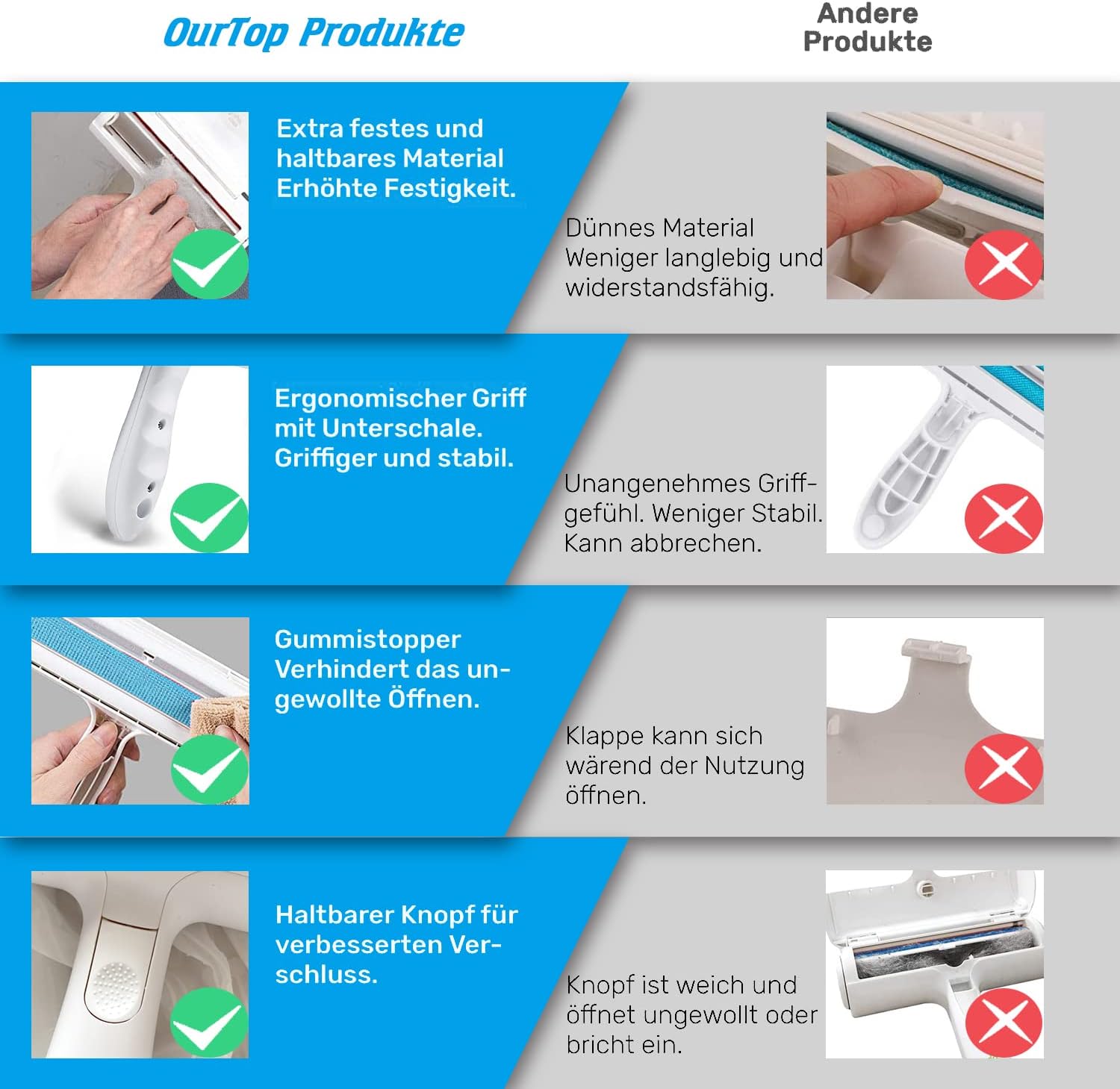 OurTop Produkte

Andere Produkte

Extra festes und haltbares Material Erhöhte Festigkeit.

Dünnes Material Weniger langlebig und widerstandsfähig.

Ergonomischer Griff mit Unterschale. Griffiger und stabil.

Unangenehmes Griffgefühl. Weniger Stabil. Kann abbrechen.

Gummistopper Verhindert das ungewollte Öffnen.

Klappe kann sich wärend der Nutzung öffnen.

Haltbarer Knopf für verbesserten Verschluss.

Knopf ist weich und öffnet ungewollt oder bricht ein.