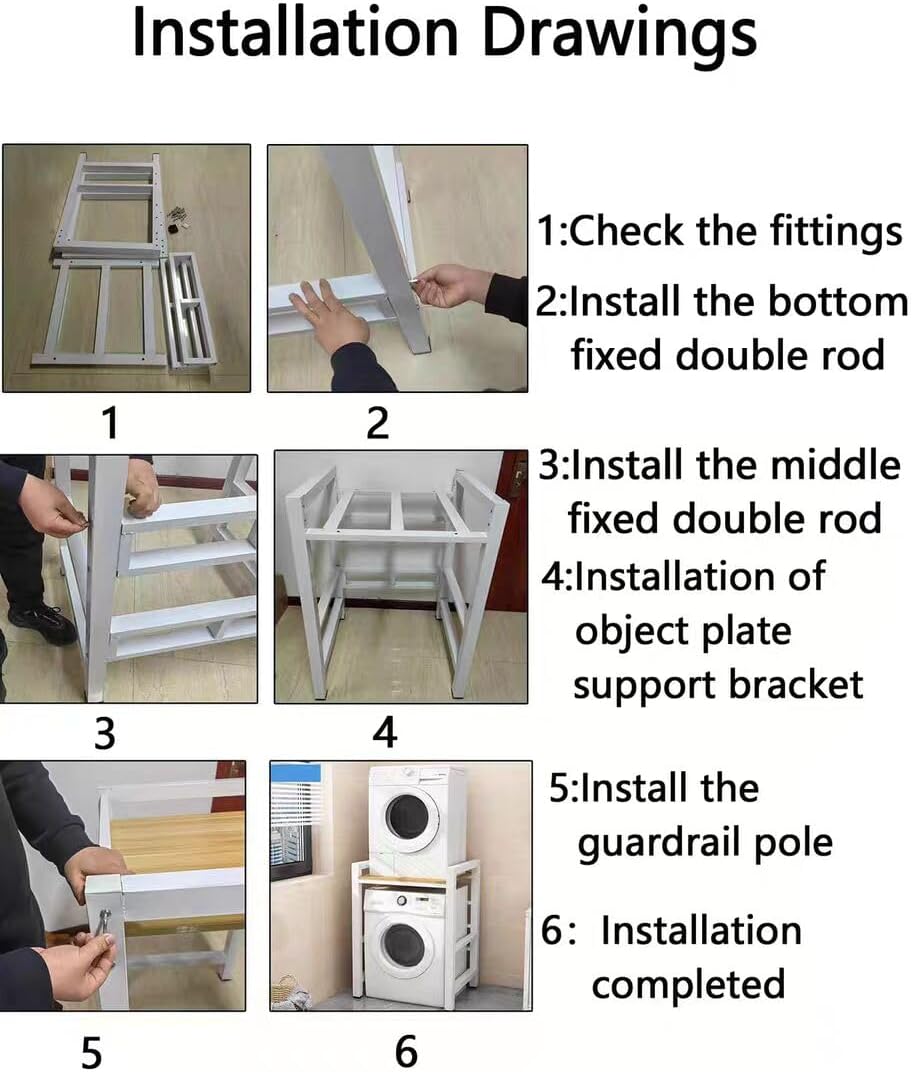 Installation Drawings

1

2

1:Check the fittings

2:Install the bottom fixed double rod

3

4

3:Install the middle fixed double rod

4:Installation of object plate support bracket

5

6

5:Install the guardrail pole

6:  Installation completed